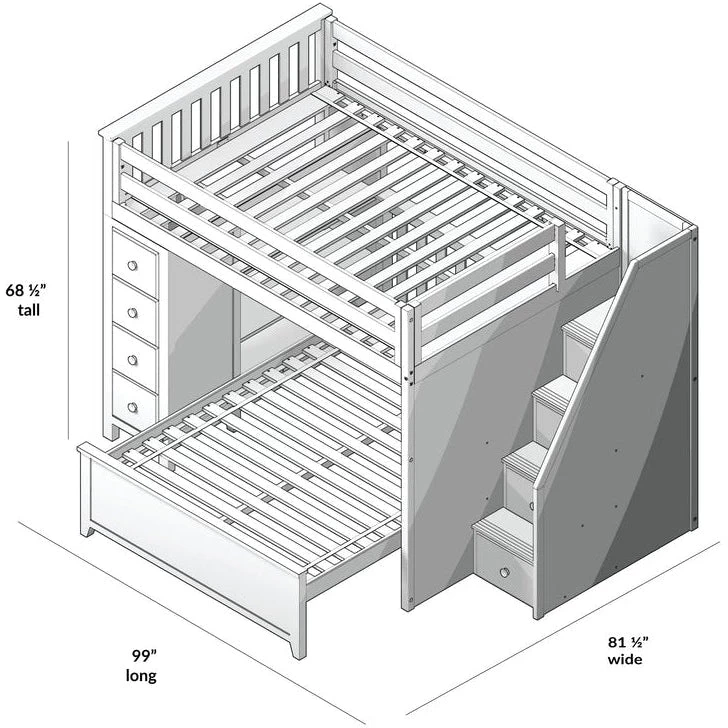 68 ½”
tall

99”
long

81 ½”
wide