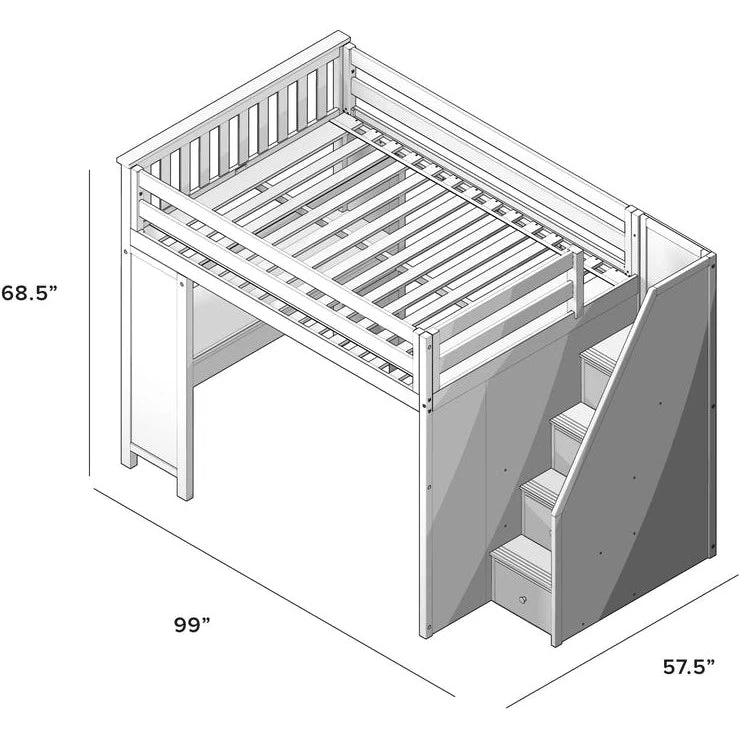 68.5”

99”

57.5”